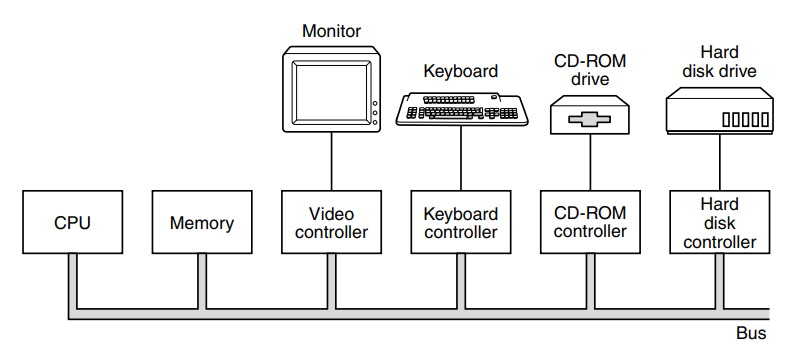 Monitor

Keyboard

CD-ROM drive

Hard disk drive

CPU

Memory

Video controller

Keyboard controller

CD-ROM controller

Hard disk controller

Bus